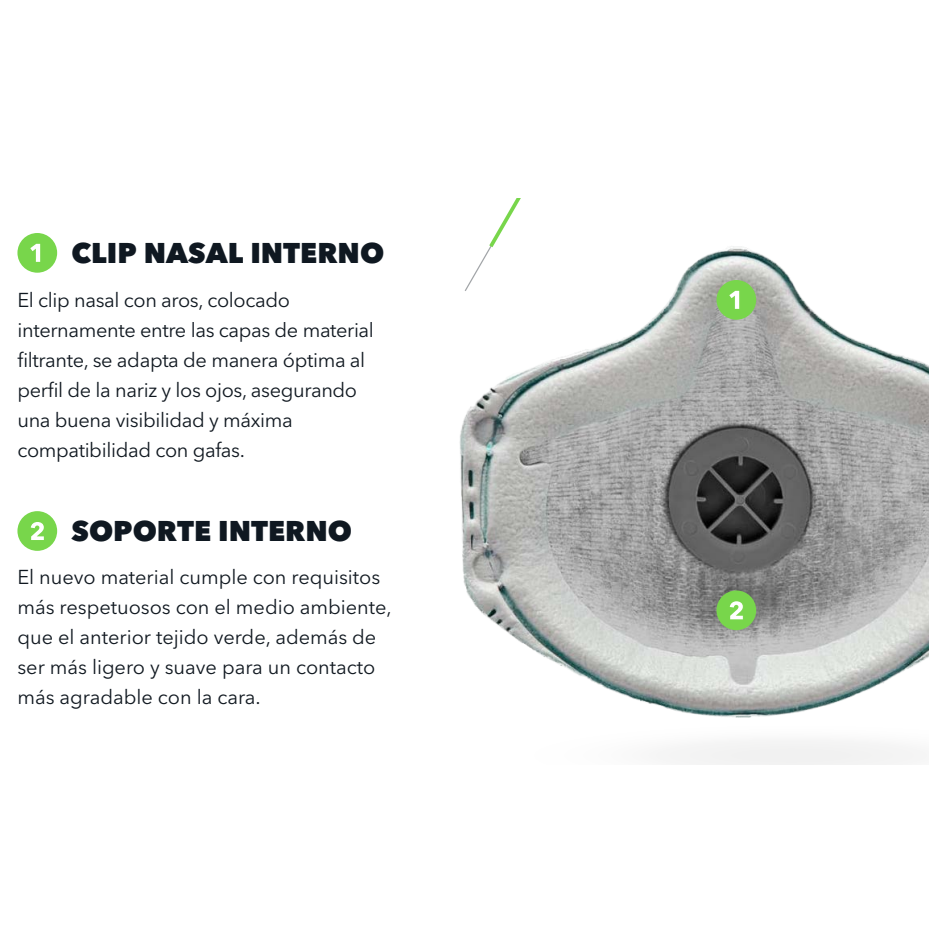 1 CLIP NASAL INTERNO

El clip nasal con aros, colocado internamente entre las capas de material filtrante, se adapta de manera óptima al perfil de la nariz y los ojos, asegurando una buena visibilidad y máxima compatibilidad con gafas.

2 SOPORTE INTERNO

El nuevo material cumple con requisitos más respetuosos con el medio ambiente, que el anterior tejido verde, además de ser más ligero y suave para un contacto más agradable con la cara.

1

2